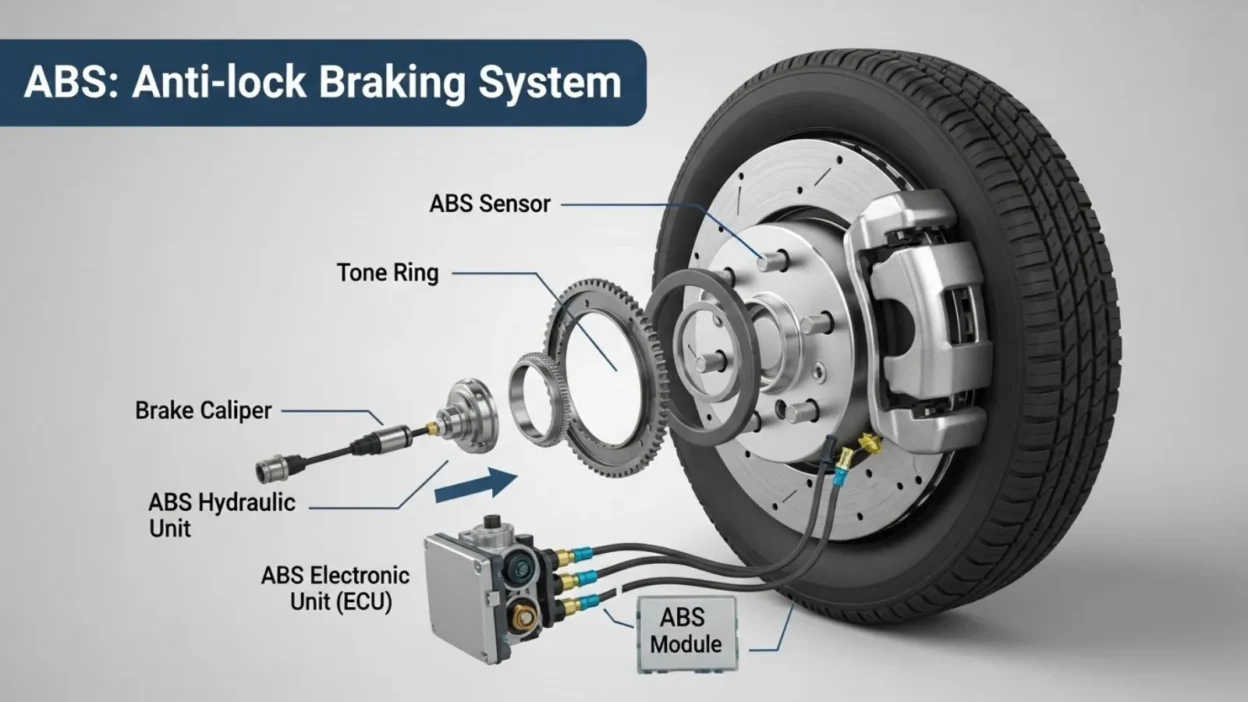 ABS: Anti-lock Braking System

ABS Sensor

Tone Ring

Brake Caliper

ABS Hydraulic Unit

ABS Electronic Unit (ECU)

ABS Module